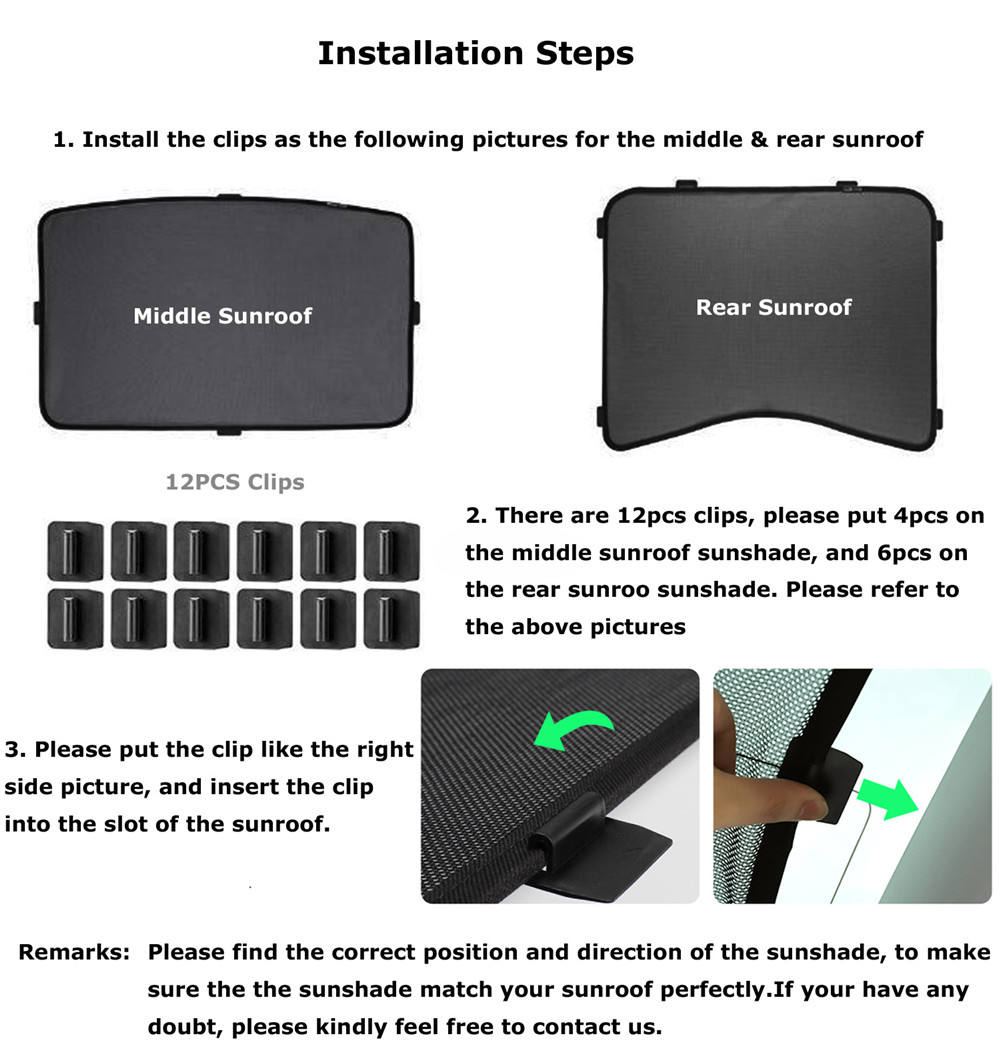 Installation Steps

1. Install the clips as the following pictures for the middle & rear sunroof

Middle Sunroof

Rear Sunroof

12PCS Clips

2. There are 12pcs clips, please put 4pcs on the middle sunroof sunshade, and 6pcs on the rear sunroo sunshade. Please refer to the above pictures

3. Please put the clip like the right side picture, and insert the clip into the slot of the sunroof.

Remarks: Please find the correct position and direction of the sunshade, to make sure the the sunshade match your sunroof perfectly.If your have any doubt, please kindly feel free to contact us.